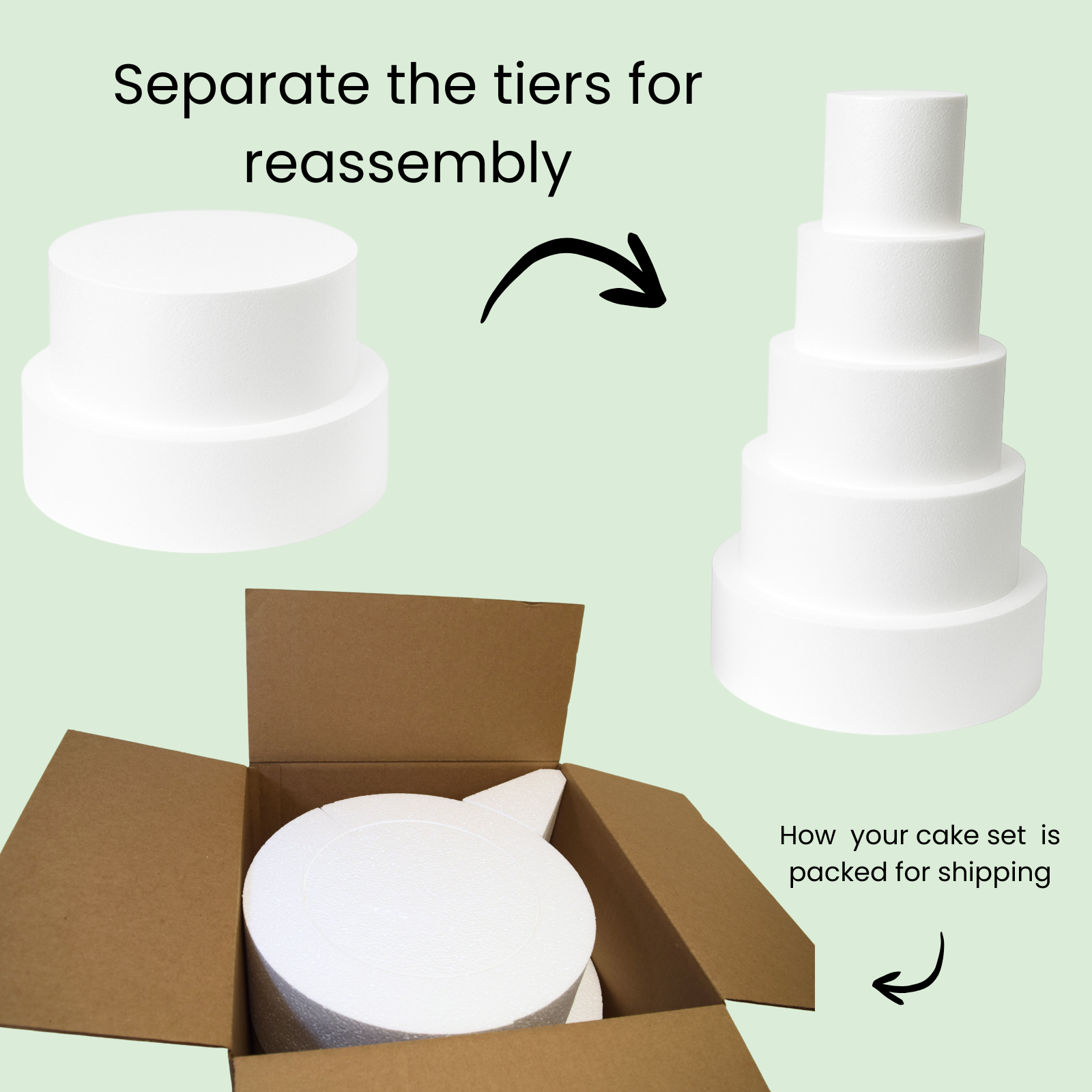 Separate the tiers for reassembly

How your cake set is packed for shipping