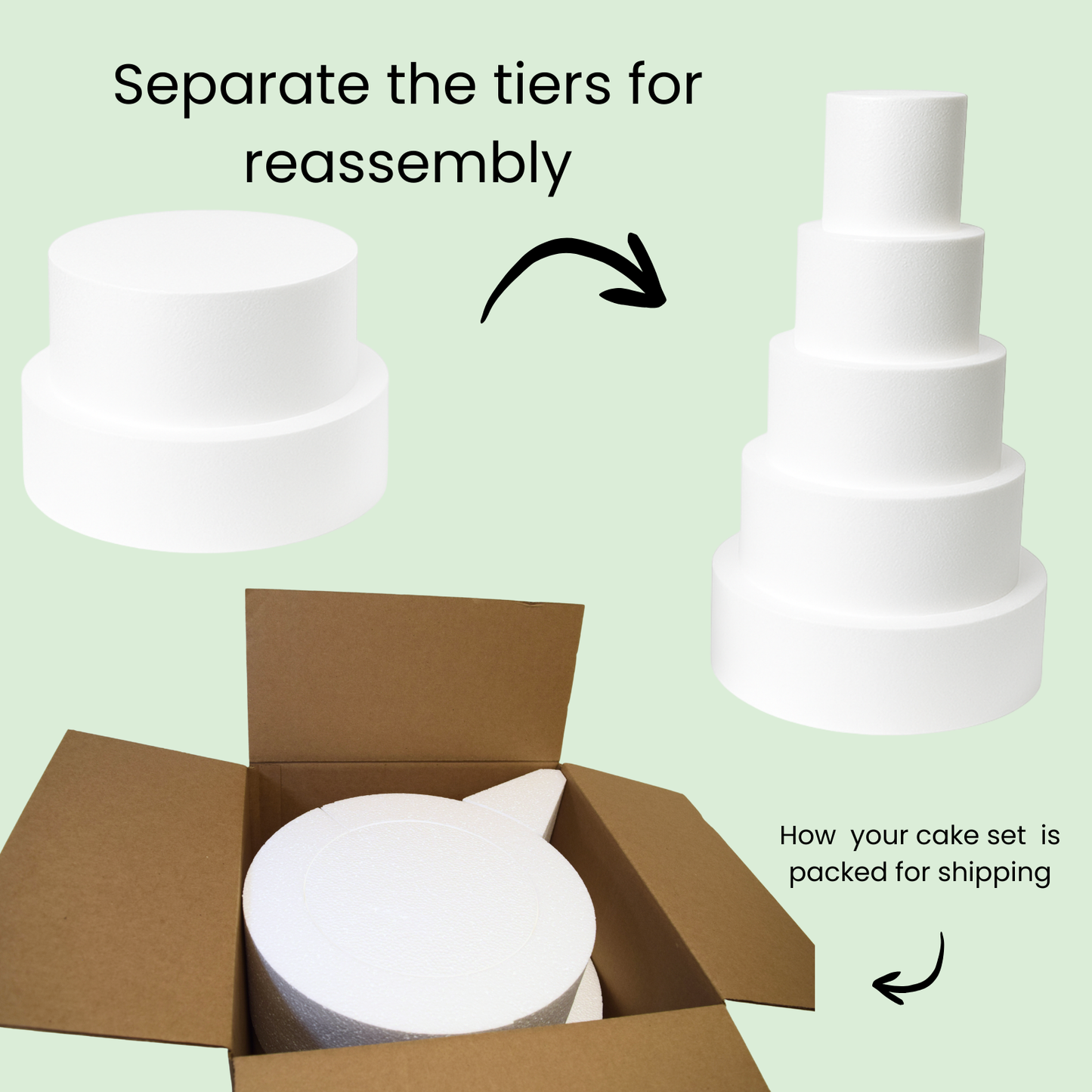 Separate the tiers for reassembly

How your cake set is packed for shipping